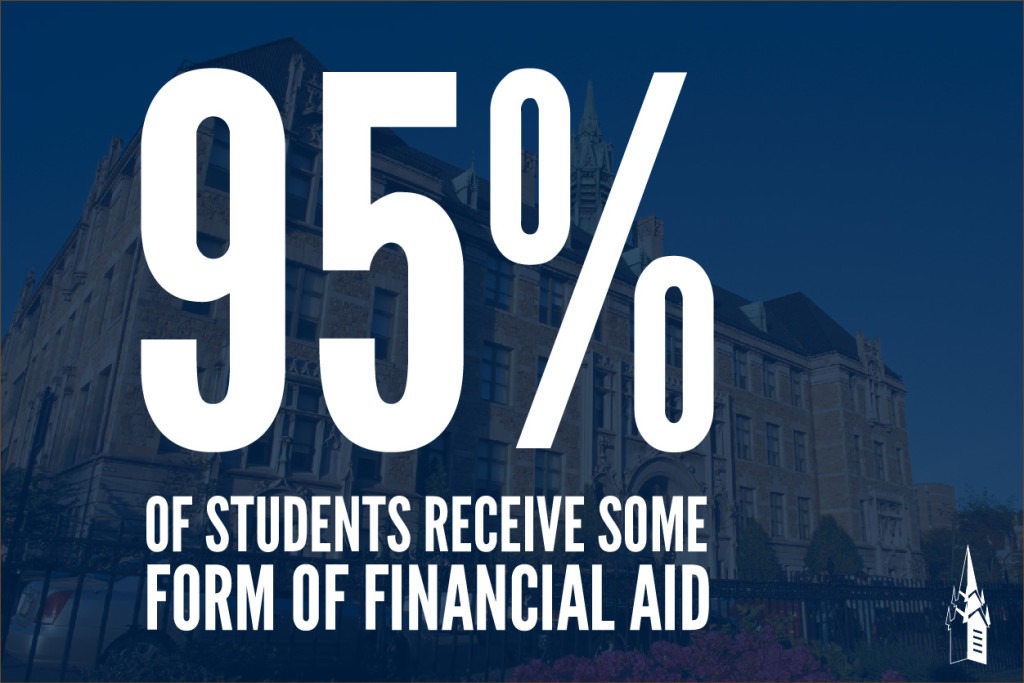 95%

OF STUDENTS RECEIVE SOME FORM OF FINANCIAL AID